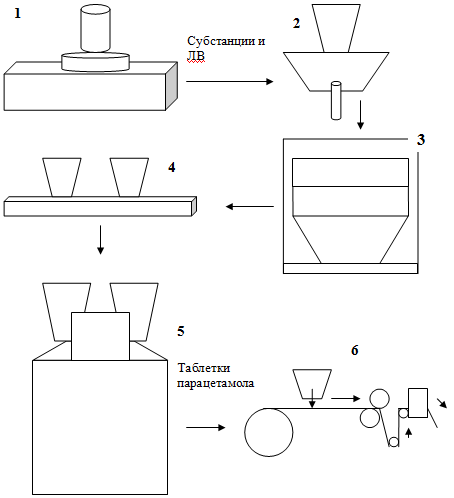 1

Субстанции и ЛВ

2

3

4

5

Таблетки парацетамола

6